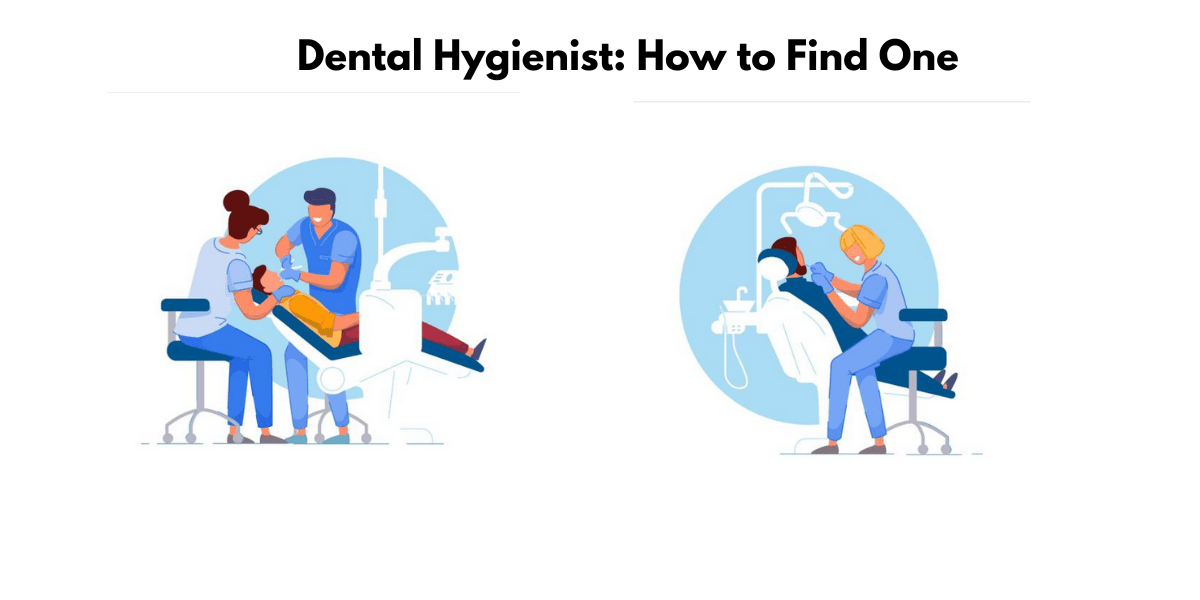 Dental Hygienist: How to Find One