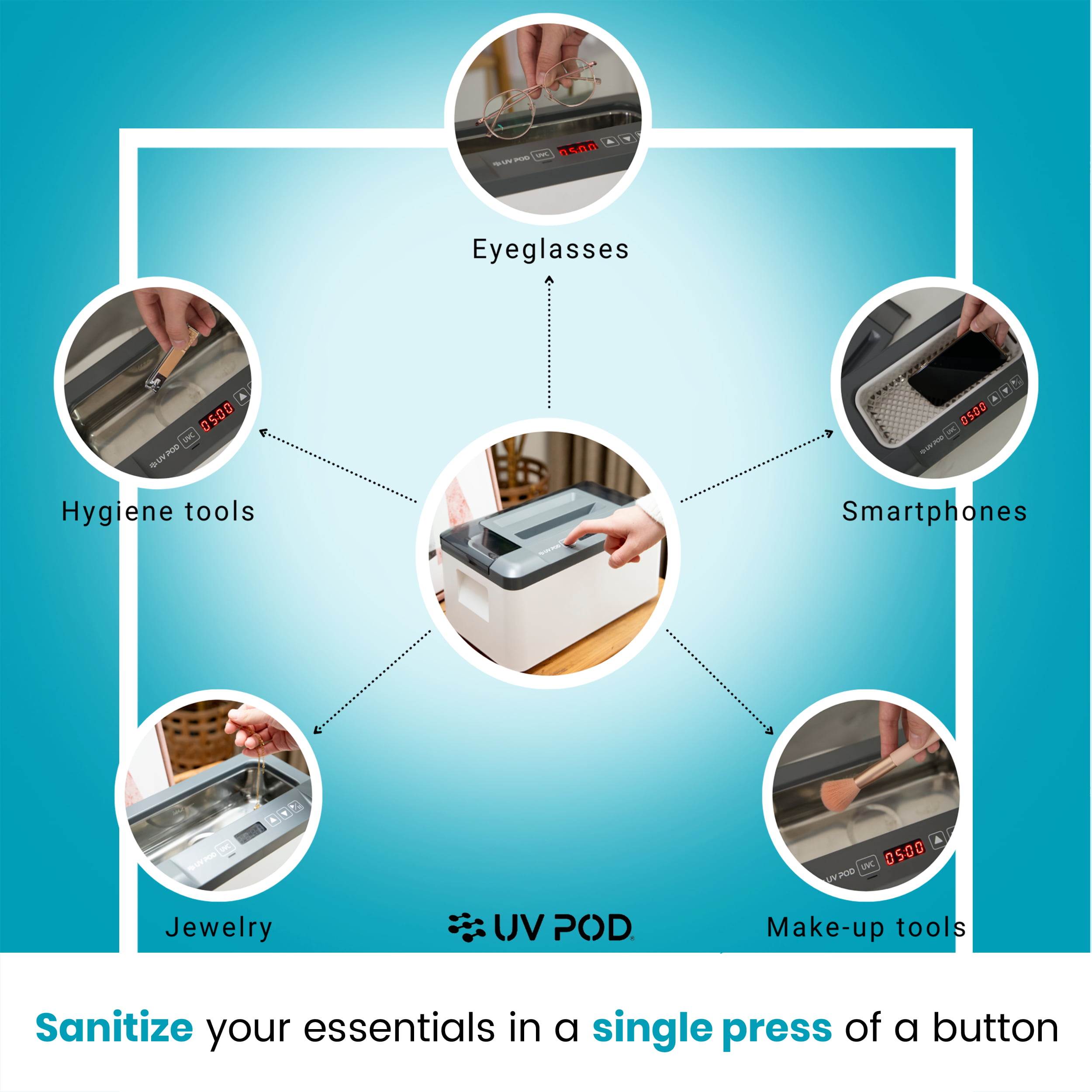 UV POD UVC 05:00

Eyeglasses

UV POD UVC 05:00

Hygiene tools

UV POD UVC 05:00

Smartphones

UV POD

UV POD UVC

Jewelry

UV POD UVC 05:00

Make-up tools

UV POD

Sanitize your essentials in a single press of a button